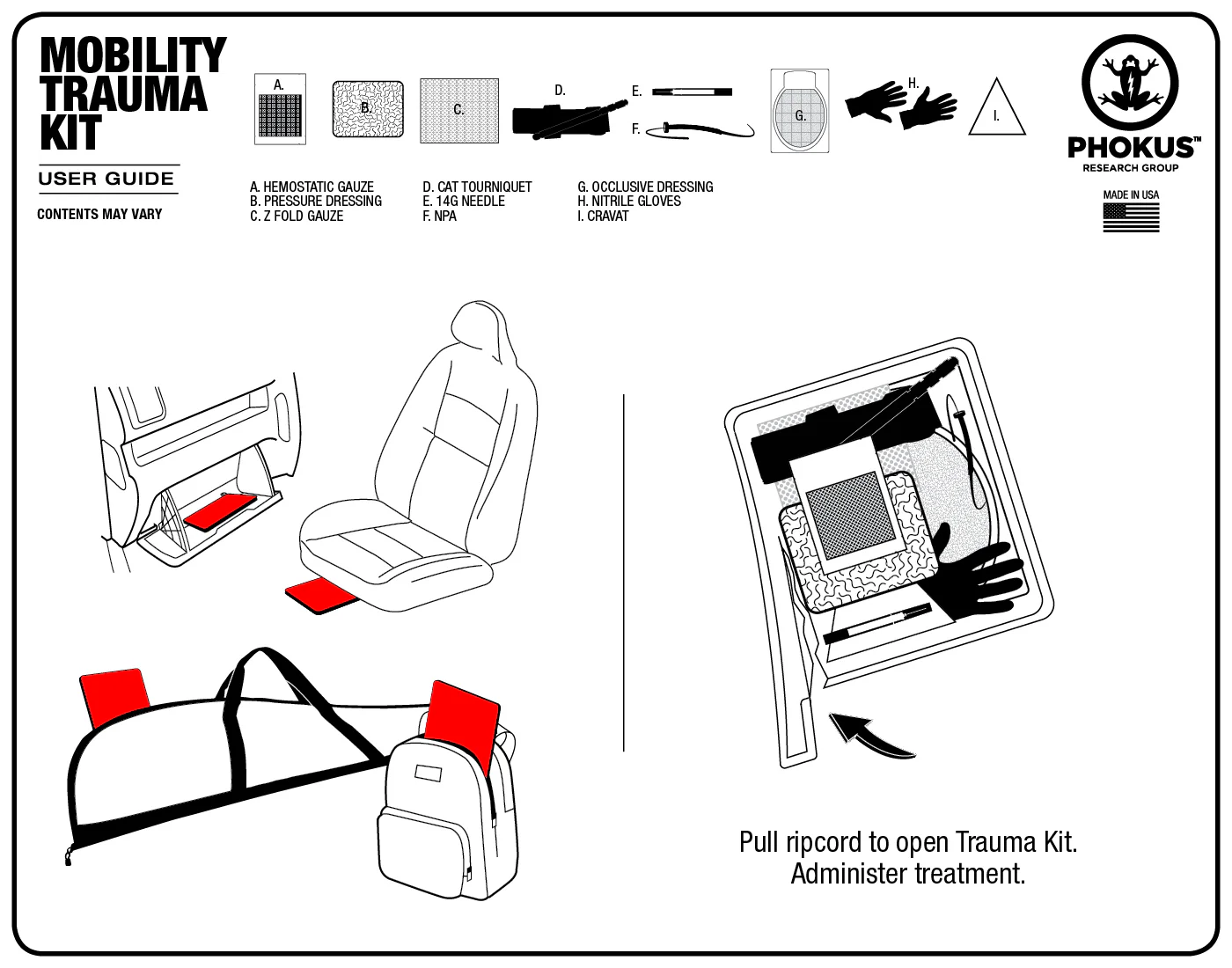 MOBILITY TRAUMA KIT

USER GUIDE

CONTENTS MAY VARY

A. B. C. D. E. F. G. H. I.

A. HEMOSTATIC GAUZE
B. PRESSURE DRESSING
C. Z FOLD GAUZE

D. CAT TOURNIQUET
E. 14G NEEDLE
F. NPA

G. OCCLUSIVE DRESSING
H. NITRILE GLOVES
I. CRAVAT

PHOKUS™
RESEARCH GROUP

MADE IN USA

Pull ripcord to open Trauma Kit.
Administer treatment.